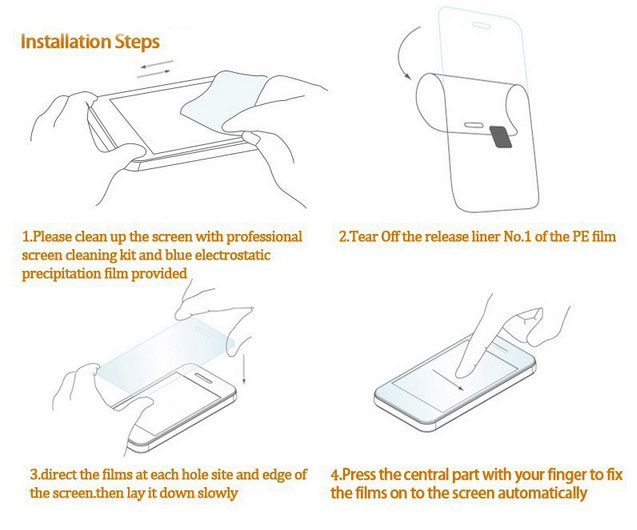 Installation Steps

1.Please clean up the screen with professional screen cleaning kit and blue electrostatic precipitation film provided

2.Tear Off the release liner No.1 of the PE film

3.direct the films at each hole site and edge of the screen.then lay it down slowly

4.Press the central part with your finger to fix the films on to the screen automatically